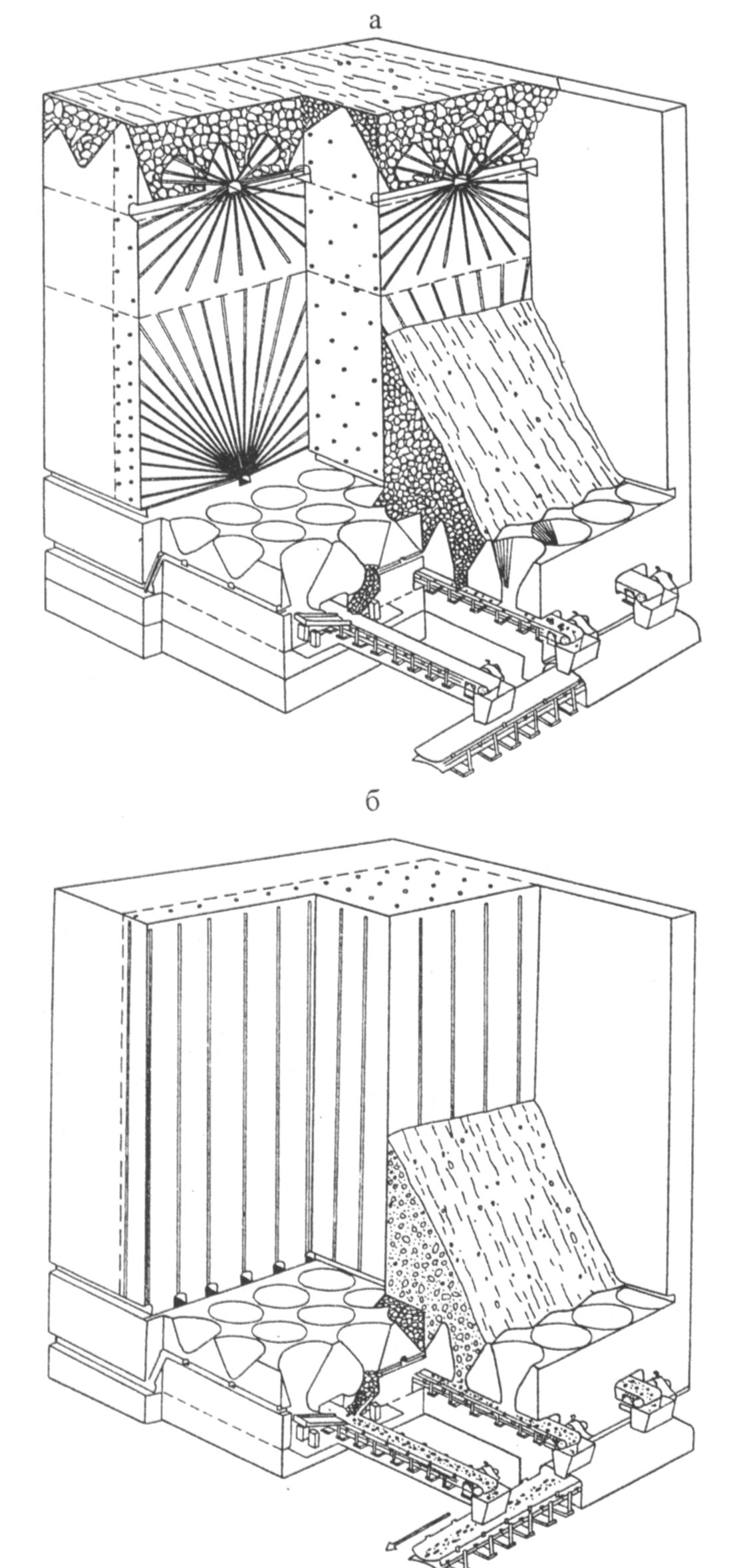 а

б